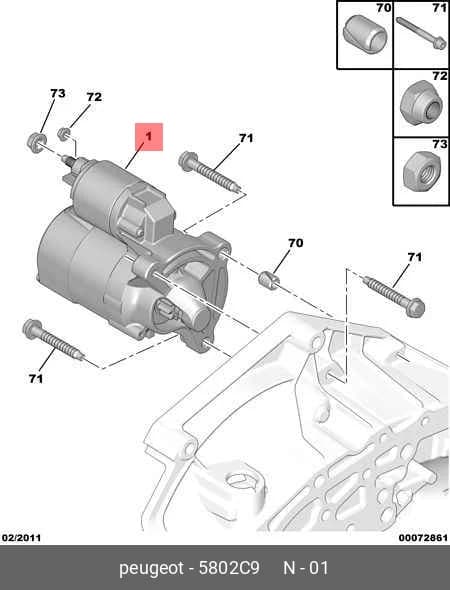 70
71
72
73
73
72
1
71
70
71
71
02/2011
00072861
peugeot - 5802C9 N - 01