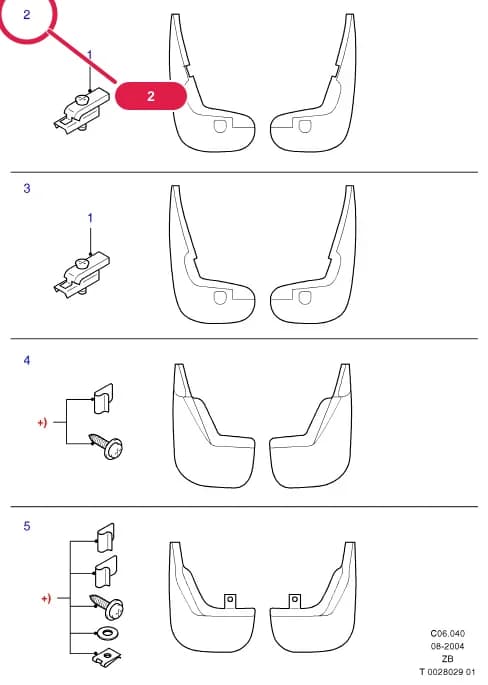 2

1

2

3

1

4

+)

5

+)

C06.040
08-2004
ZB
T 0028029 01