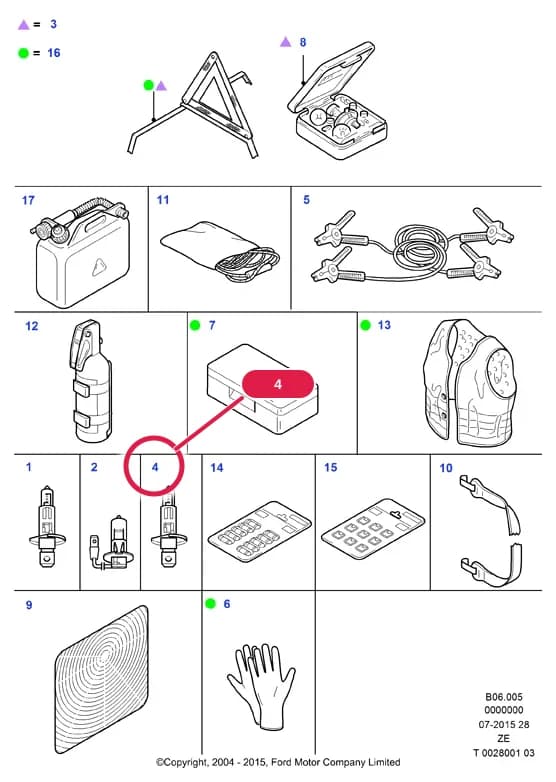 = 3

= 16

8

17

11

5

12

7

13

4

1

2

4

14

15

10

9

6

B06.005
0000000
07-2015 28
ZE
T 0028001 03

©Copyright, 2004 - 2015, Ford Motor Company Limited