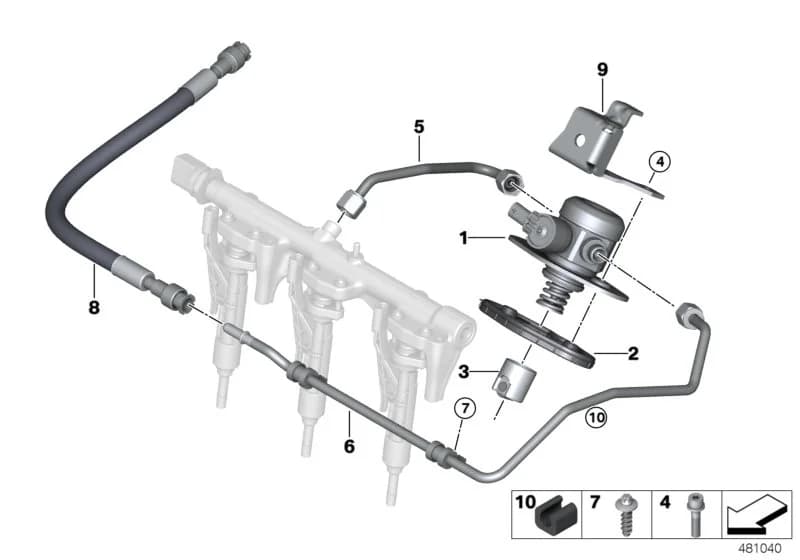 9
5
4
1
8
2
3
7
10
6
10
7
4
481040